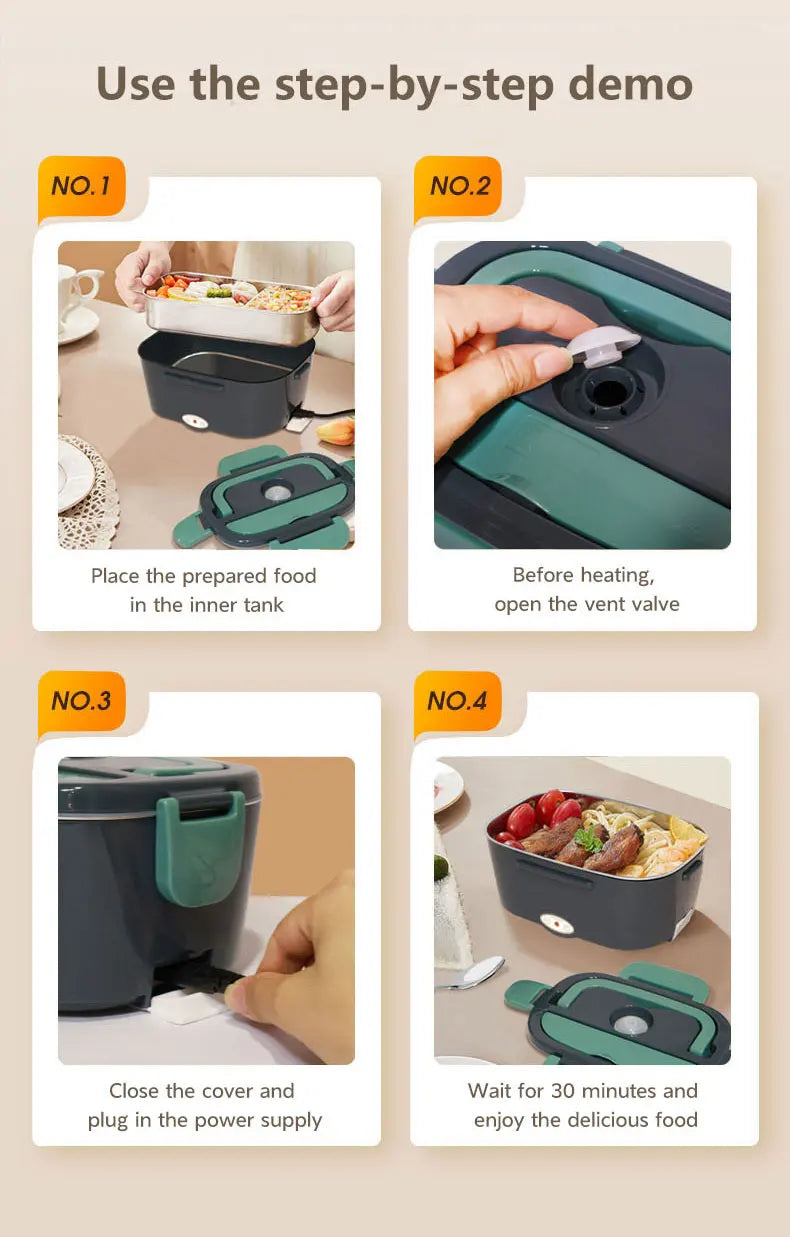 Use the step-by-step demo

NO.1

Place the prepared food in the inner tank

NO.2

Before heating, open the vent valve

NO.3

Close the cover and plug in the power supply

NO.4

Wait for 30 minutes and enjoy the delicious food