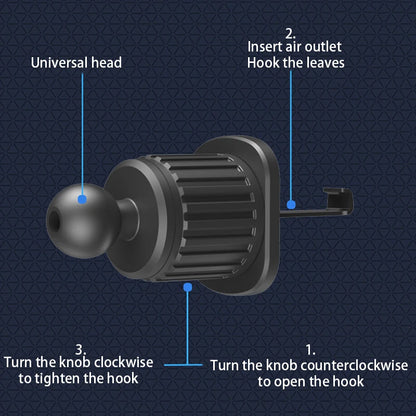 Universal head

2.
Insert air outlet
Hook the leaves

3.
Turn the knob clockwise
to tighten the hook

1.
Turn the knob counterclockwise
to open the hook