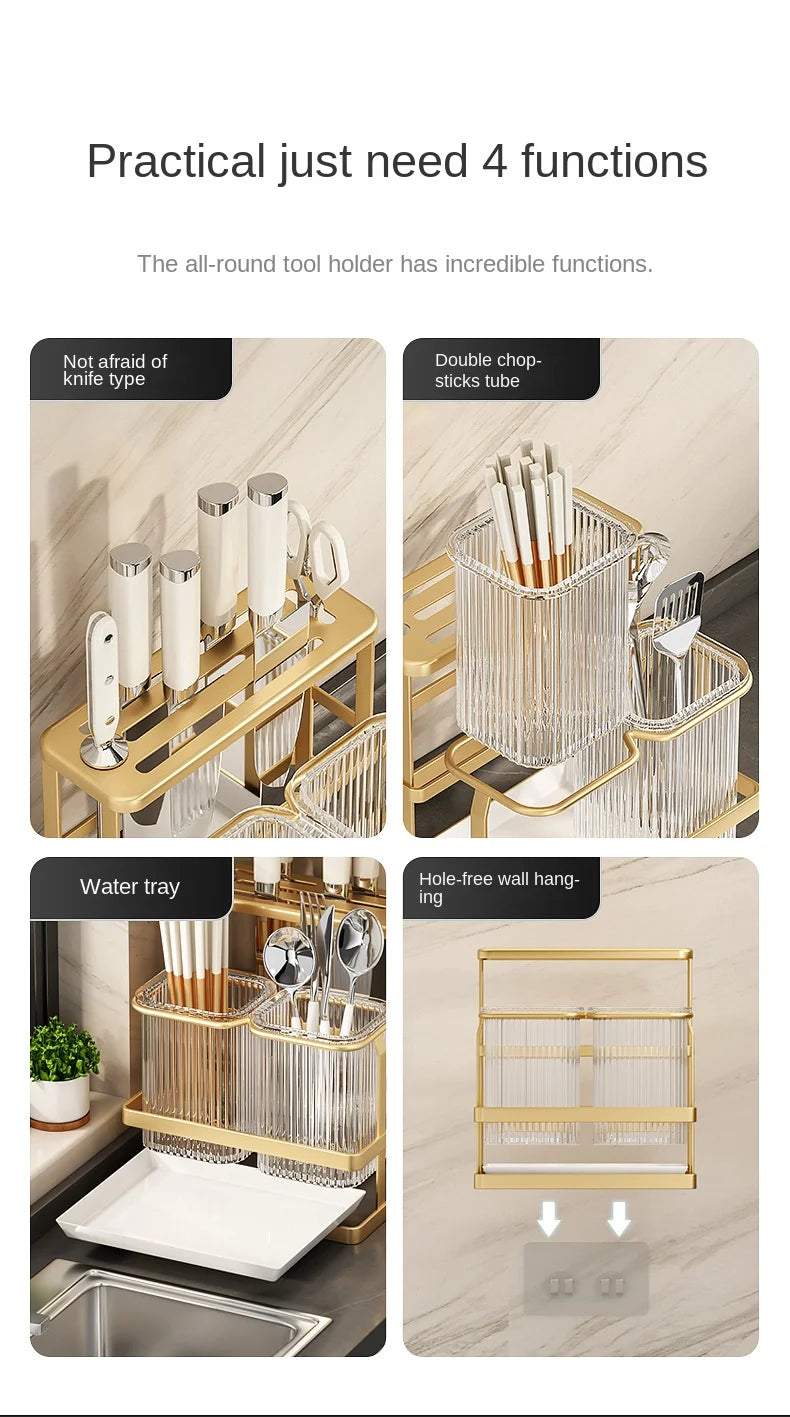 Practical just need 4 functions

The all-round tool holder has incredible functions.

Not afraid of knife type

Double chopsticks tube

Water tray

Hole-free wall hanging