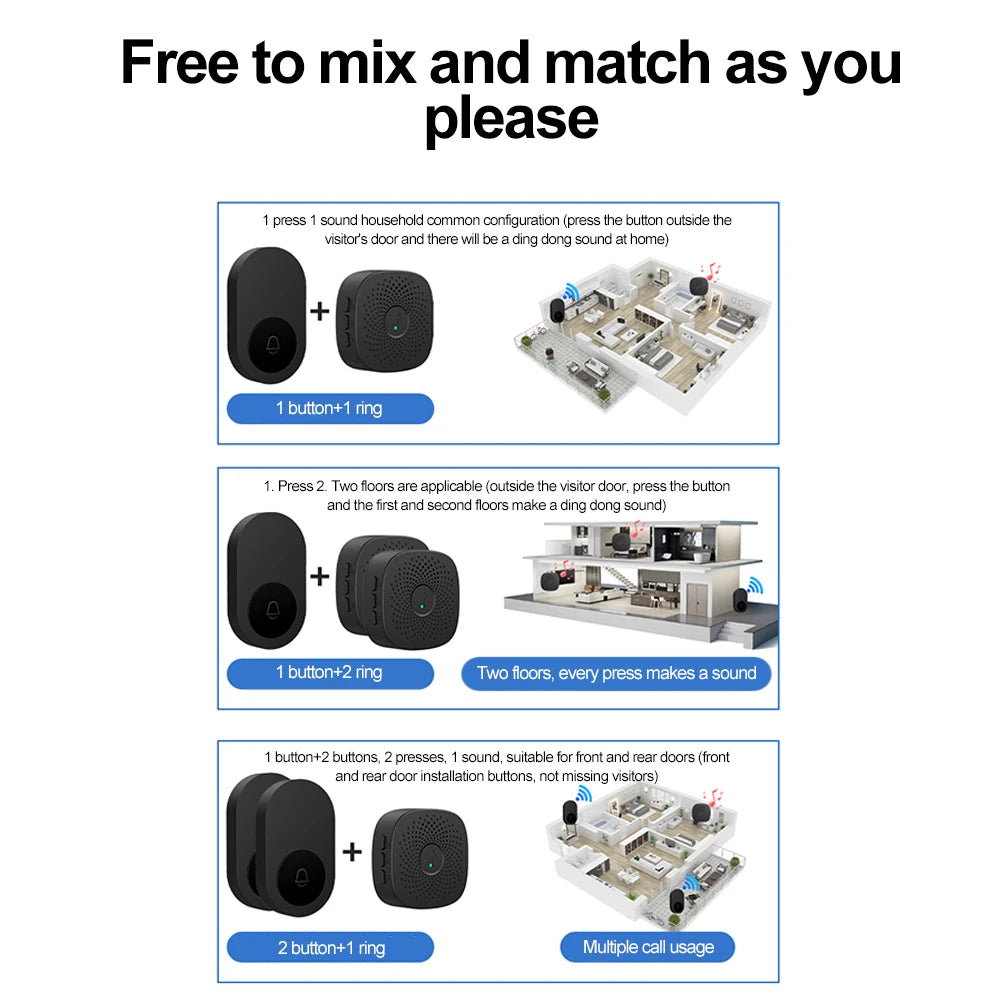 Free to mix and match as you please

1 press 1 sound household common configuration (press the button outside the visitor's door and there will be a ding dong sound at home)

+

1 button+1 ring

1. Press 2. Two floors are applicable (outside the visitor door, press the button and the first and second floors make a ding dong sound)

+

1 button+2 ring

Two floors, every press makes a sound

1 button+2 buttons, 2 presses, 1 sound, suitable for front and rear doors (front and rear door installation buttons, not missing visitors)

+

2 button+1 ring

Multiple call usage